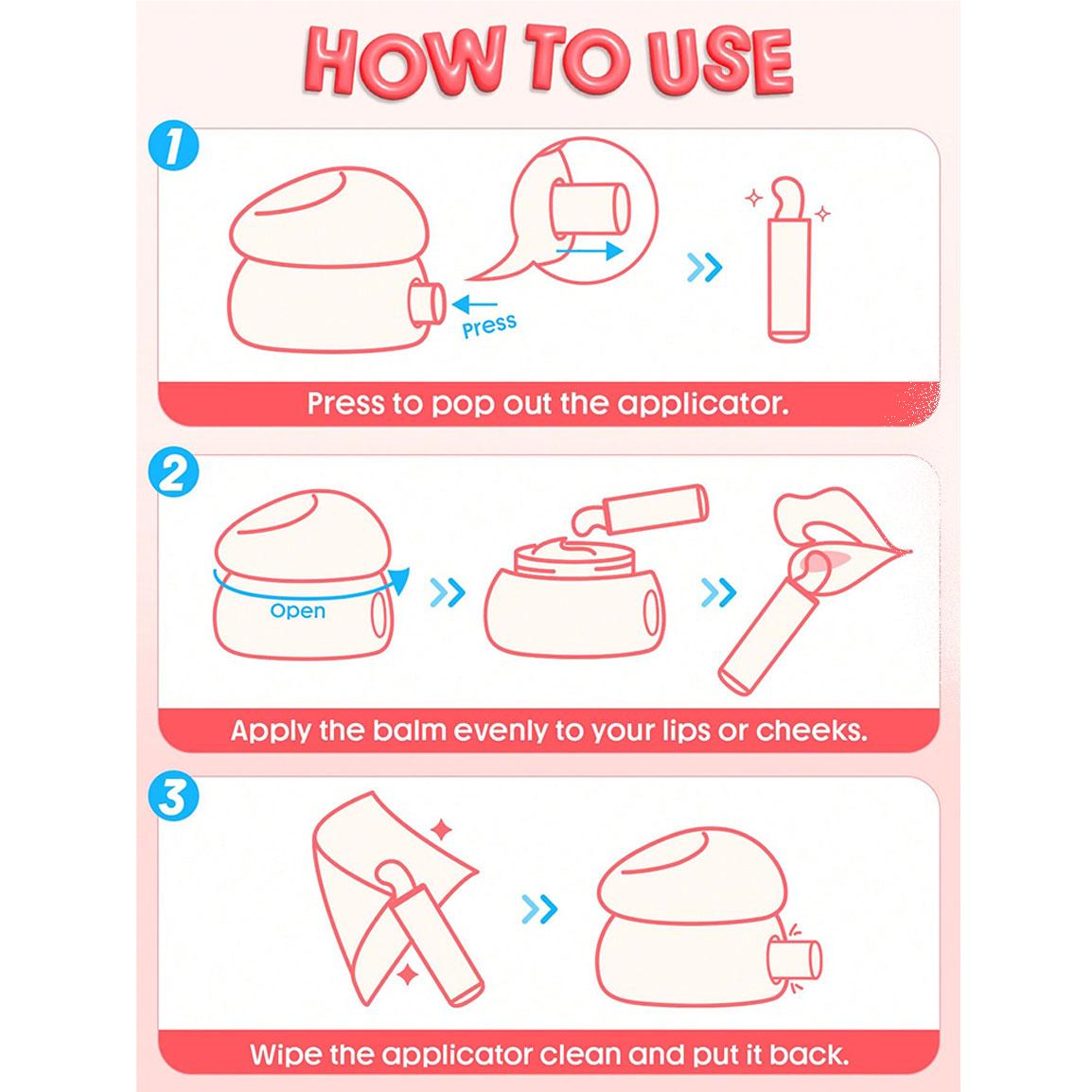 HOW TO USE

1

Press

Press to pop out the applicator.

2

Open

Apply the balm evenly to your lips or cheeks.

3

Wipe the applicator clean and put it back.